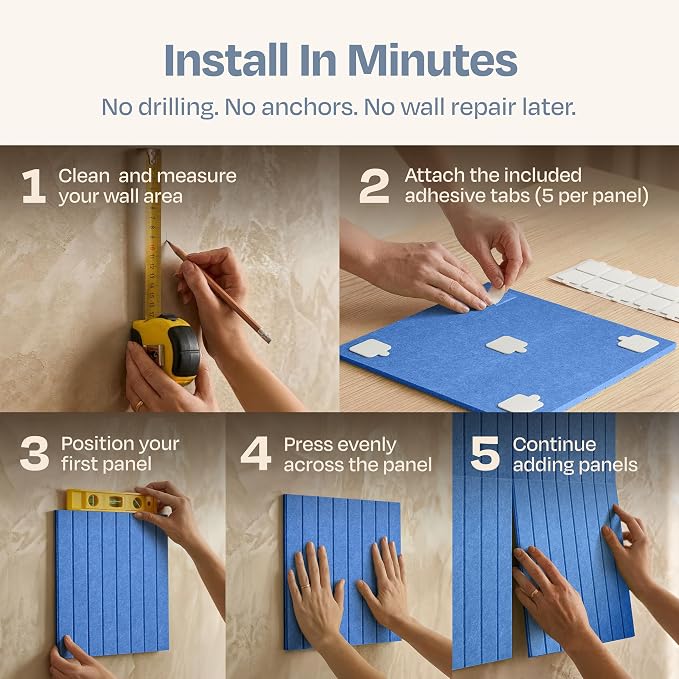 Install In Minutes

No drilling. No anchors. No wall repair later.

1 Clean and measure your wall area

2 Attach the included adhesive tabs (5 per panel)

3 Position your first panel

4 Press evenly across the panel

5 Continue adding panels