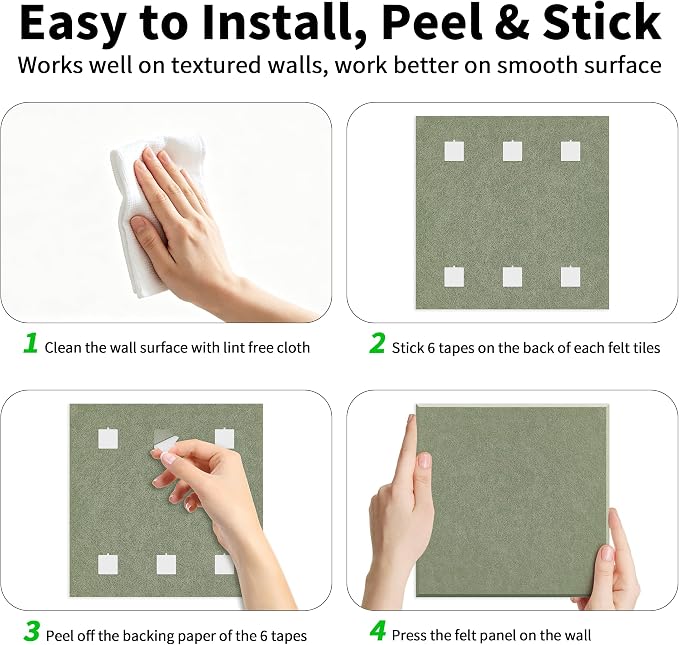 Easy to Install, Peel & Stick

Works well on textured walls, work better on smooth surface

1 Clean the wall surface with lint free cloth

2 Stick 6 tapes on the back of each felt tiles

3 Peel off the backing paper of the 6 tapes

4 Press the felt panel on the wall