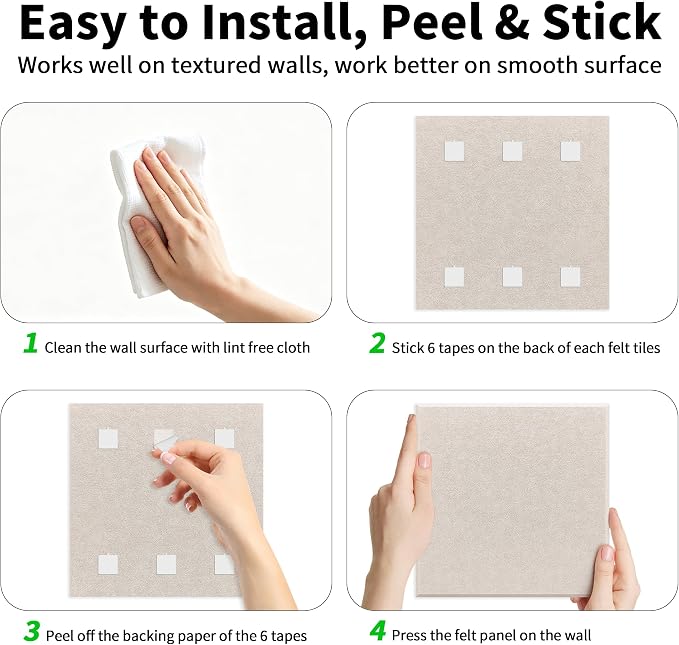 Easy to Install, Peel & Stick

Works well on textured walls, work better on smooth surface

1 Clean the wall surface with lint free cloth

2 Stick 6 tapes on the back of each felt tiles

3 Peel off the backing paper of the 6 tapes

4 Press the felt panel on the wall