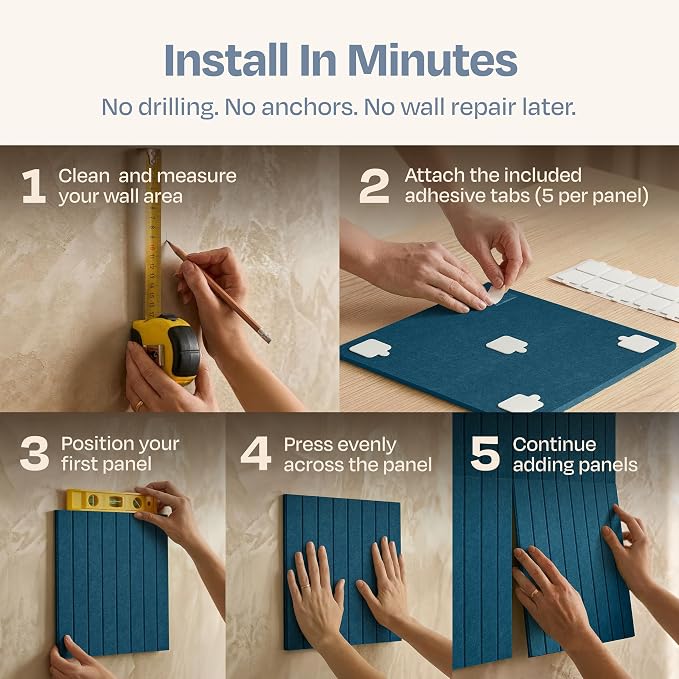 Install In Minutes

No drilling. No anchors. No wall repair later.

1 Clean and measure your wall area

2 Attach the included adhesive tabs (5 per panel)

3 Position your first panel

4 Press evenly across the panel

5 Continue adding panels